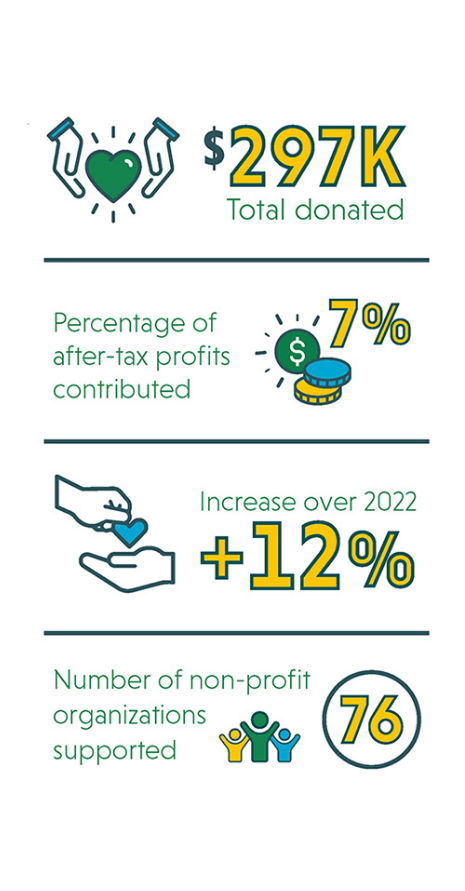 $297K
Total donated

Percentage of after-tax profits contributed

$

7%

Increase over 2022
+12%

Number of non-profit organizations supported

76